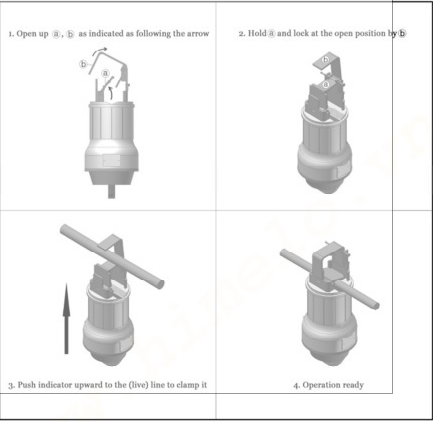 1. Open up ⓐ, ⓑ as indicated as following the arrow

ⓑ

ⓐ

2. Hold ⓐ and lock at the open position by ⓑ

ⓑ

ⓐ

3. Push indicator upward to the (live) line to clamp it

4. Operation ready